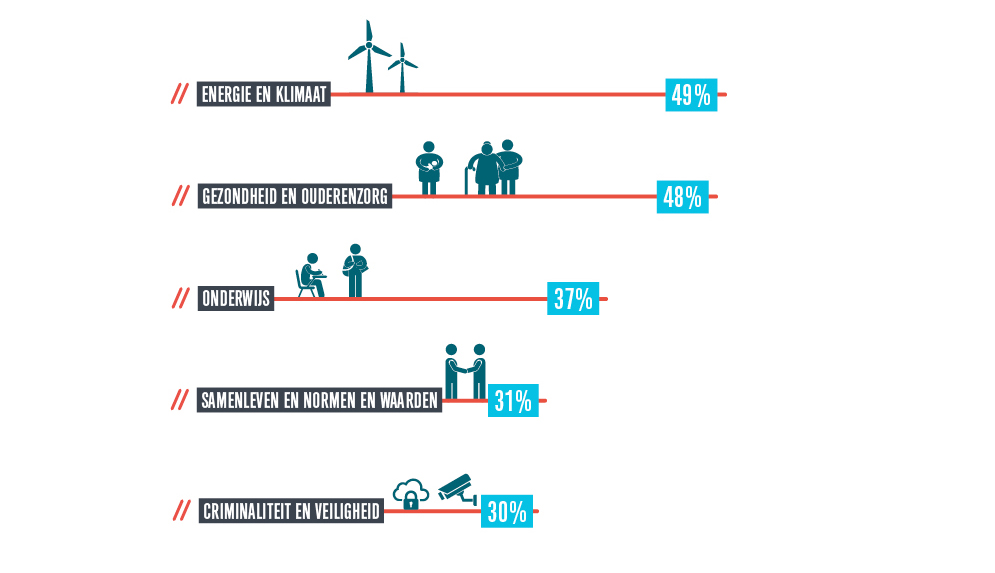 // ENERGIE EN KLIMAAT 49%

// GEZONDHEID EN OUDERENZORG 48%

// ONDERWIJS 37%

// SAMENLEVEN EN NORMEN EN WAARDEN 31%

// CRIMINALITEIT EN VEILIGHEID 30%