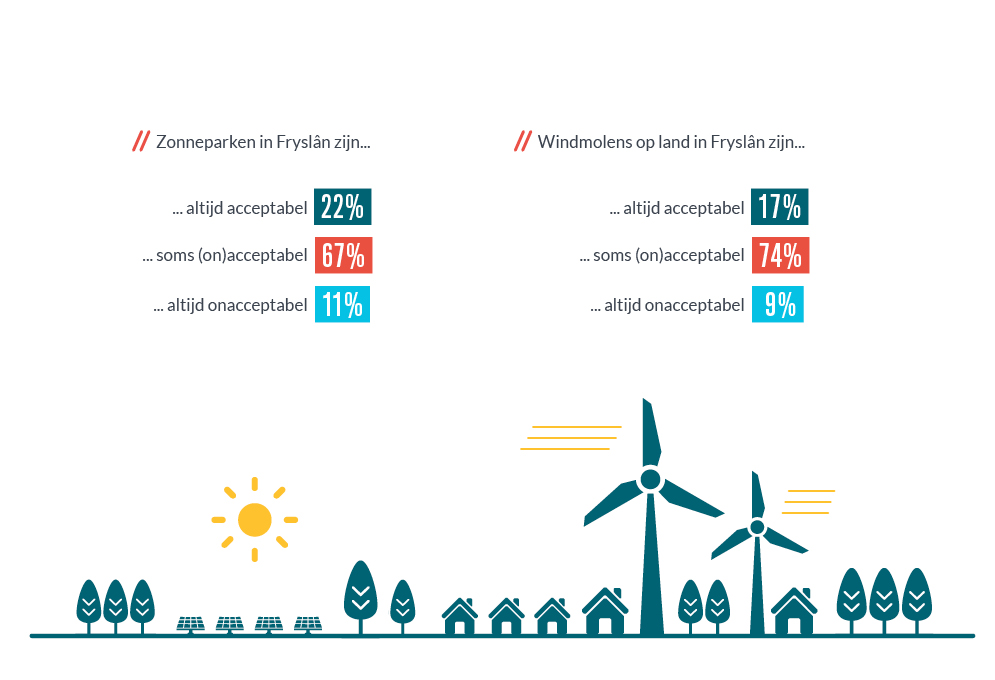 // Zonneparken in Fryslân zijn...

... altijd acceptabel 22%
... soms (on)acceptabel 67%
... altijd onacceptabel 11%

// Windmolens op land in Fryslân zijn...

... altijd acceptabel 17%
... soms (on)acceptabel 74%
... altijd onacceptabel 9%