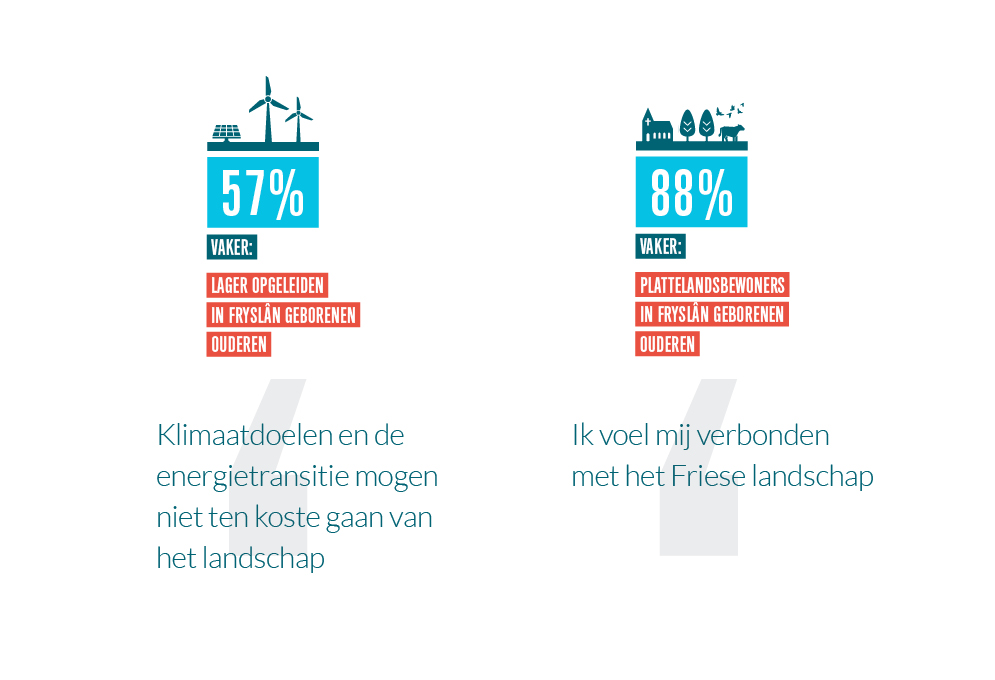 57%

VAKER:

LAGER OPGELEIDEN
IN FRYSLÂN GEBORENEN
OUDEREN

Klimaatdoelen en de energietransitie mogen niet ten koste gaan van het landschap

88%

VAKER:

PLATTELANDSBEWONERS
IN FRYSLÂN GEBORENEN
OUDEREN

Ik voel mij verbonden met het Friese landschap