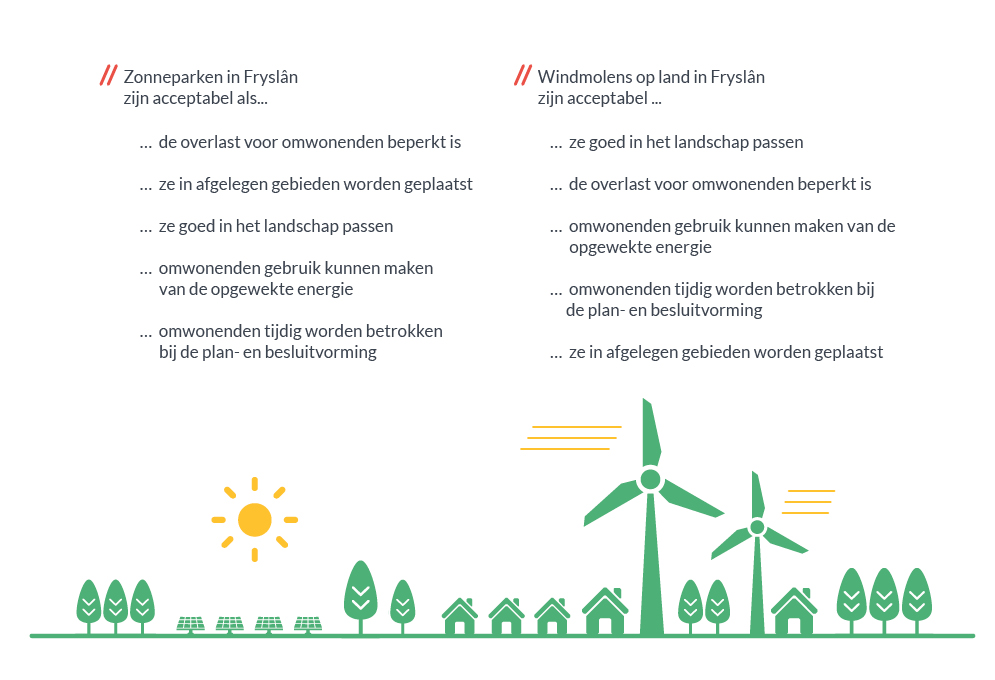 // Zonneparken in Fryslân zijn acceptabel als...

... de overlast voor omwonenden beperkt is

... ze in afgelegen gebieden worden geplaatst

... ze goed in het landschap passen

... omwonenden gebruik kunnen maken van de opgewekte energie

... omwonenden tijdig worden betrokken bij de plan- en besluitvorming

// Windmolens op land in Fryslân zijn acceptabel ...

... ze goed in het landschap passen

... de overlast voor omwonenden beperkt is

... omwonenden gebruik kunnen maken van de opgewekte energie

... omwonenden tijdig worden betrokken bij de plan- en besluitvorming

... ze in afgelegen gebieden worden geplaatst