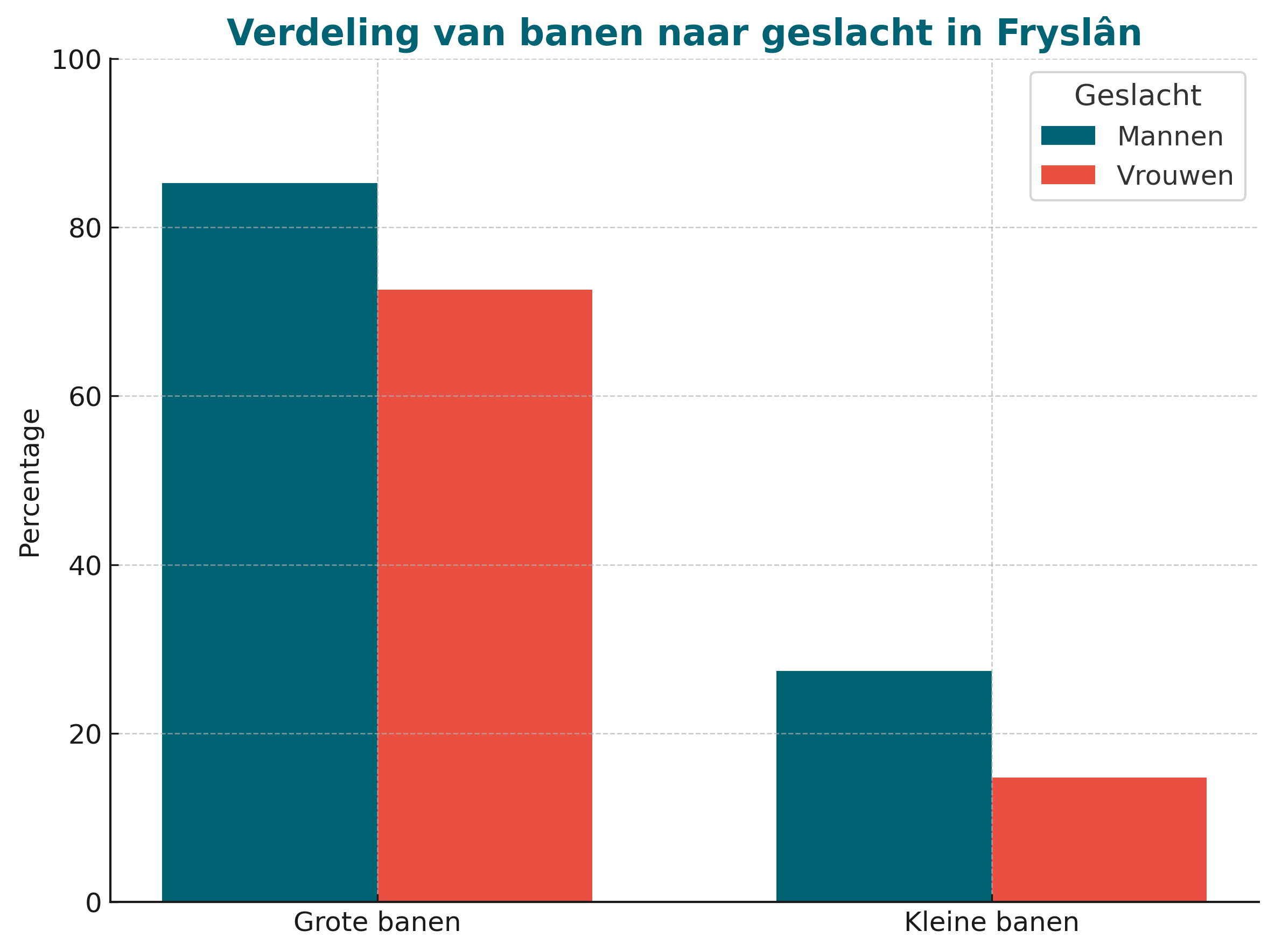 Verdeling van banen naar geslacht in Fryslân

Geslacht
Mannen
Vrouwen

Percentage

100
80
60
40
20
0

Grote banen
Kleine banen